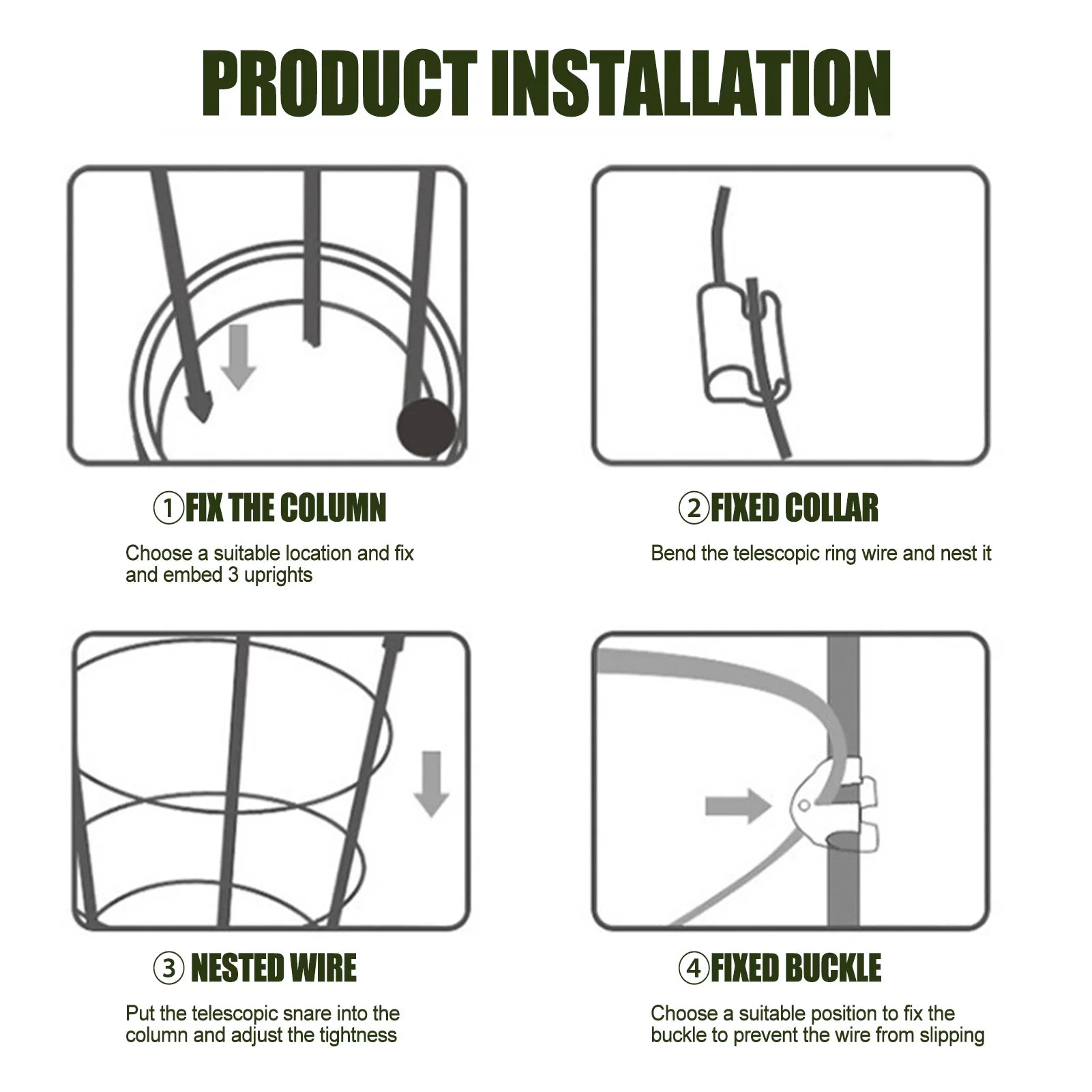 PRODUCT INSTALLATION

①FIX THE COLUMN

Choose a suitable location and fix and embed 3 uprights

②FIXED COLLAR

Bend the telescopic ring wire and nest it

③ NESTED WIRE

Put the telescopic snare into the column and adjust the tightness

④FIXED BUCKLE

Choose a suitable position to fix the buckle to prevent the wire from slipping