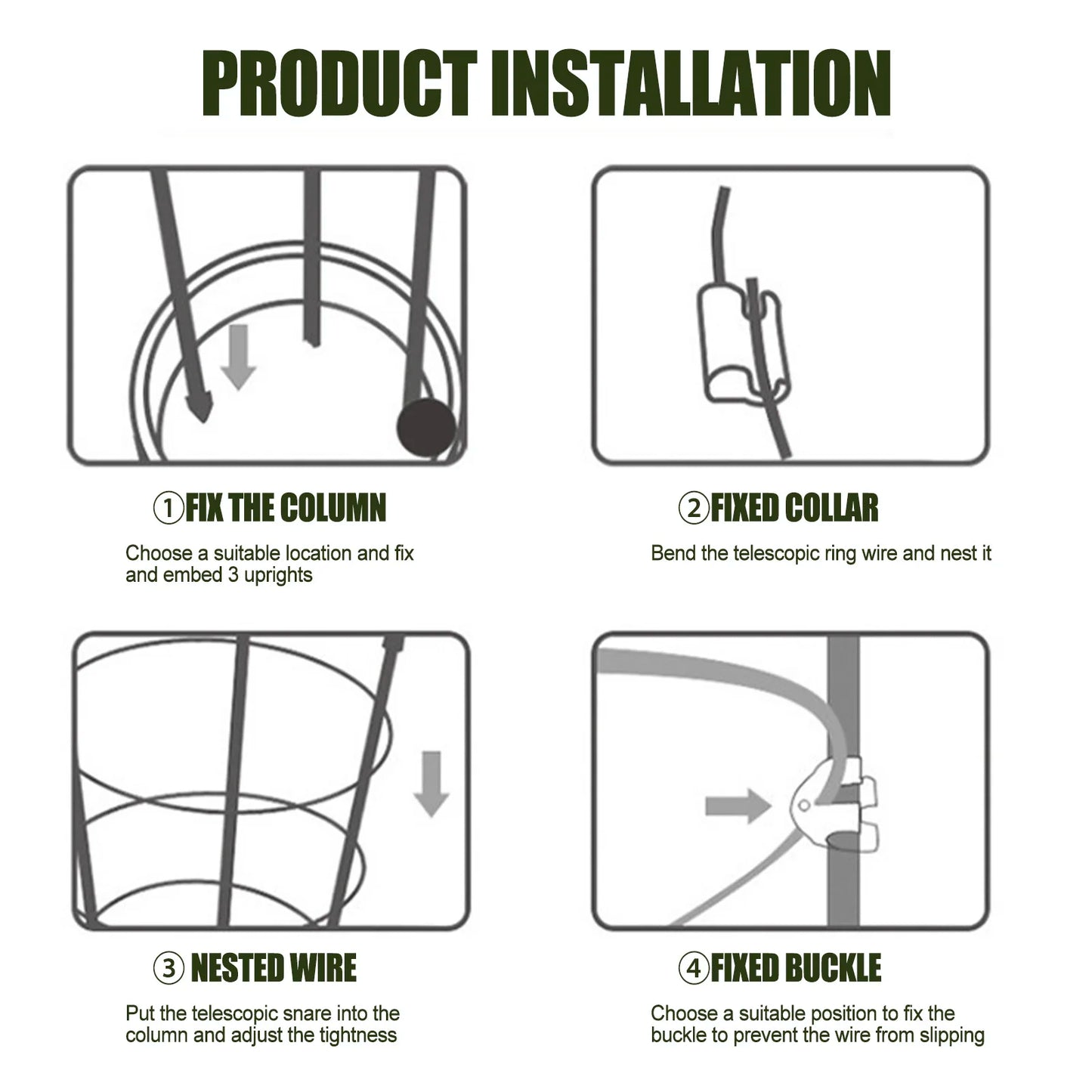 PRODUCT INSTALLATION

①FIX THE COLUMN

Choose a suitable location and fix and embed 3 uprights

②FIXED COLLAR

Bend the telescopic ring wire and nest it

③ NESTED WIRE

Put the telescopic snare into the column and adjust the tightness

④FIXED BUCKLE

Choose a suitable position to fix the buckle to prevent the wire from slipping