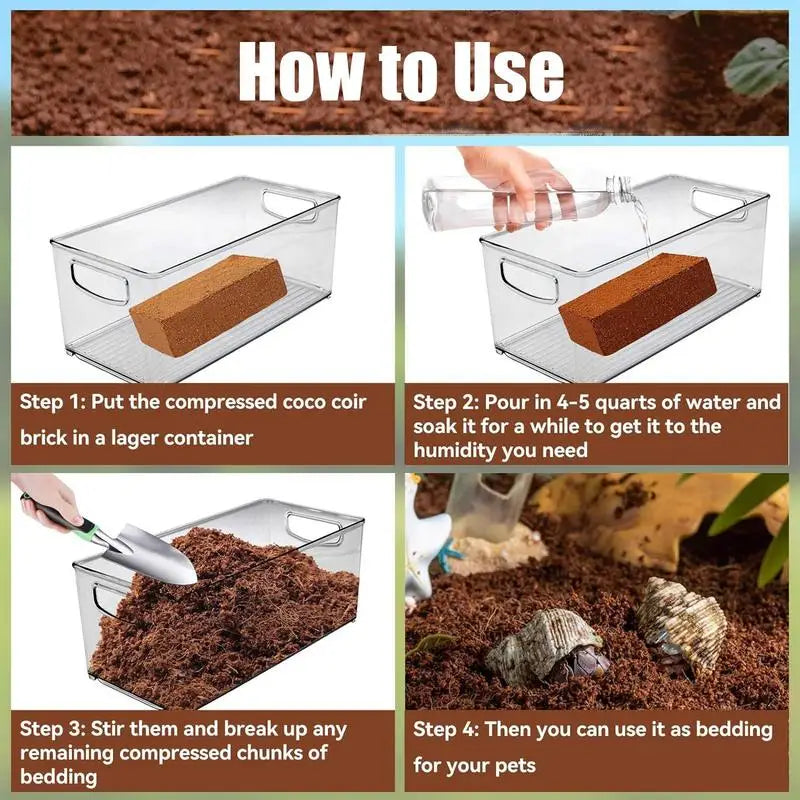 How to Use

Step 1: Put the compressed coco coir brick in a lager container

Step 2: Pour in 4-5 quarts of water and soak it for a while to get it to the humidity you need

Step 3: Stir them and break up any remaining compressed chunks of bedding

Step 4: Then you can use it as bedding for your pets