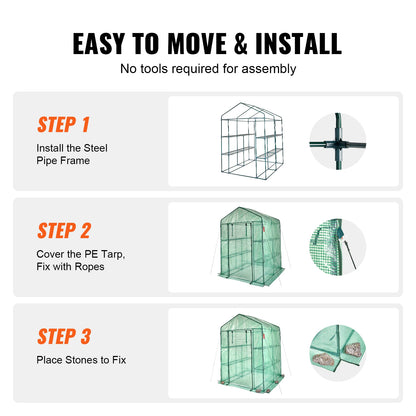 EASY TO MOVE & INSTALL
No tools required for assembly

STEP 1
Install the Steel Pipe Frame

STEP 2
Cover the PE Tarp, Fix with Ropes

STEP 3
Place Stones to Fix